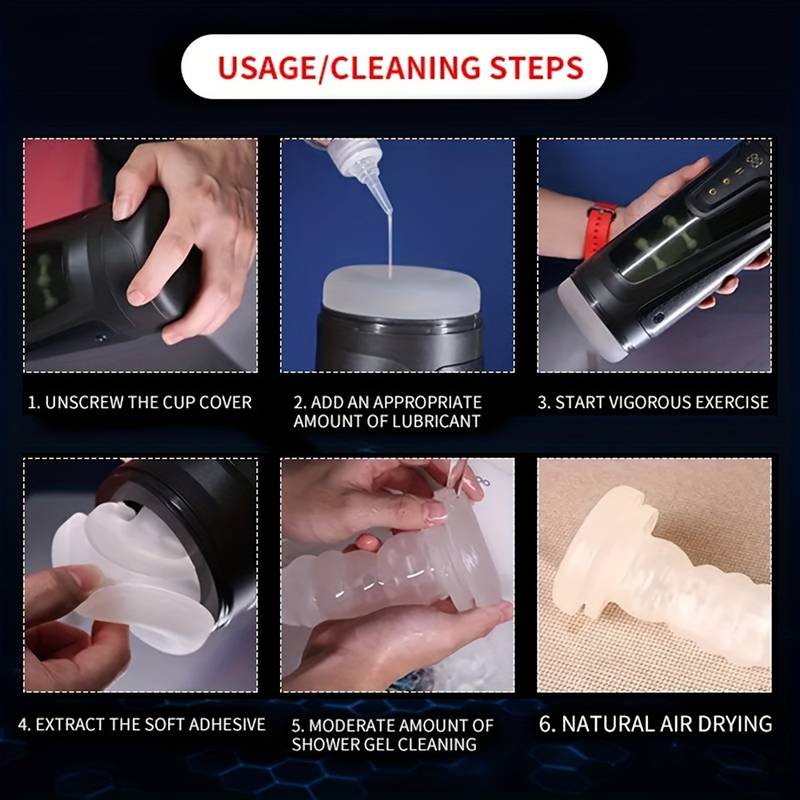 USAGE/CLEANING STEPS

1. UNSCREW THE CUP COVER

2. ADD AN APPROPRIATE AMOUNT OF LUBRICANT

3. START VIGOROUS EXERCISE

4. EXTRACT THE SOFT ADHESIVE

5. MODERATE AMOUNT OF SHOWER GEL CLEANING

6. NATURAL AIR DRYING